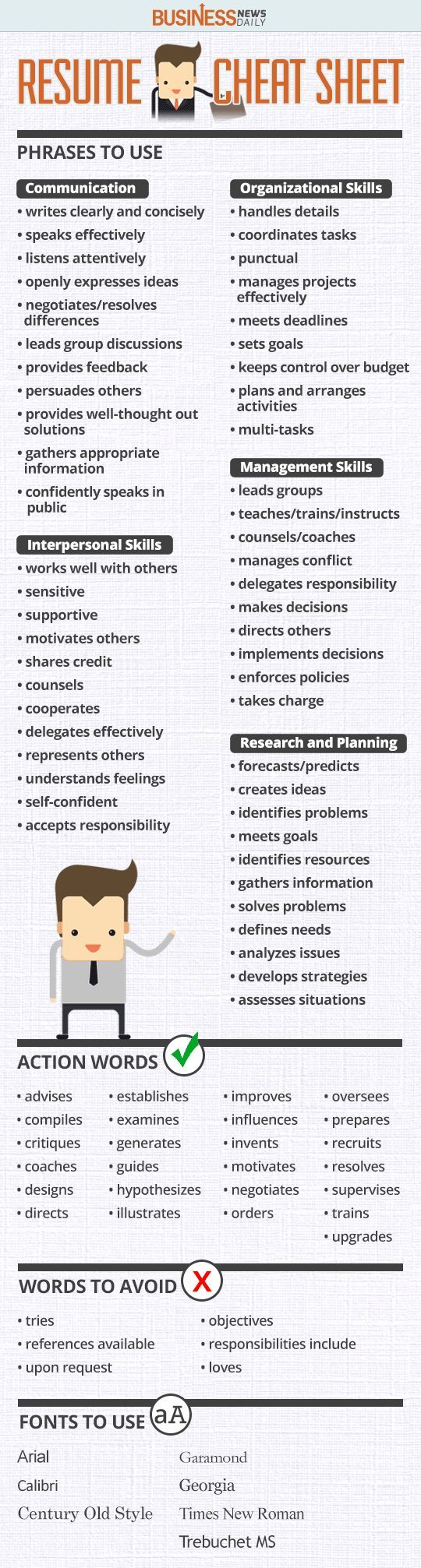 BUSINESS NEWS DAILY

RESUME CHEAT SHEET

PHRASES TO USE

Communication
• writes clearly and concisely
• speaks effectively
• listens attentively
• openly expresses ideas
• negotiates/resolves differences
• leads group discussions
• provides feedback
• persuades others
• provides well-thought out solutions
• gathers appropriate information
• confidently speaks in public

Interpersonal Skills
• works well with others
• sensitive
• supportive
• motivates others
• shares credit
• counsels
• cooperates
• delegates effectively
• represents others
• understands feelings
• self-confident
• accepts responsibility

Organizational Skills
• handles details
• coordinates tasks
• punctual
• manages projects effectively
• meets deadlines
• sets goals
• keeps control over budget
• plans and arranges activities
• multi-tasks

Management Skills
• leads groups
• teaches/trains/instructs
• counsels/coaches
• manages conflict
• delegates responsibility
• makes decisions
• directs others
• implements decisions
• enforces policies
• takes charge

Research and Planning
• forecasts/predicts
• creates ideas
• identifies problems
• meets goals
• identifies resources
• gathers information
• solves problems
• defines needs
• analyzes issues
• develops strategies
• assesses situations

ACTION WORDS

• advises
• compiles
• critiques
• coaches
• designs
• directs

• establishes
• examines
• generates
• guides
• hypothesizes
• illustrates

• improves
• influences
• invents
• motivates
• negotiates
• orders

• oversees
• prepares
• recruits
• resolves
• supervises
• trains
• upgrades

WORDS TO AVOID X

• tries
• references available
• upon request

• objectives
• responsibilities include
• loves

FONTS TO USE aA

Arial
Calibri
Century Old Style

Garamond
Georgia
Times New Roman
Trebuchet MS